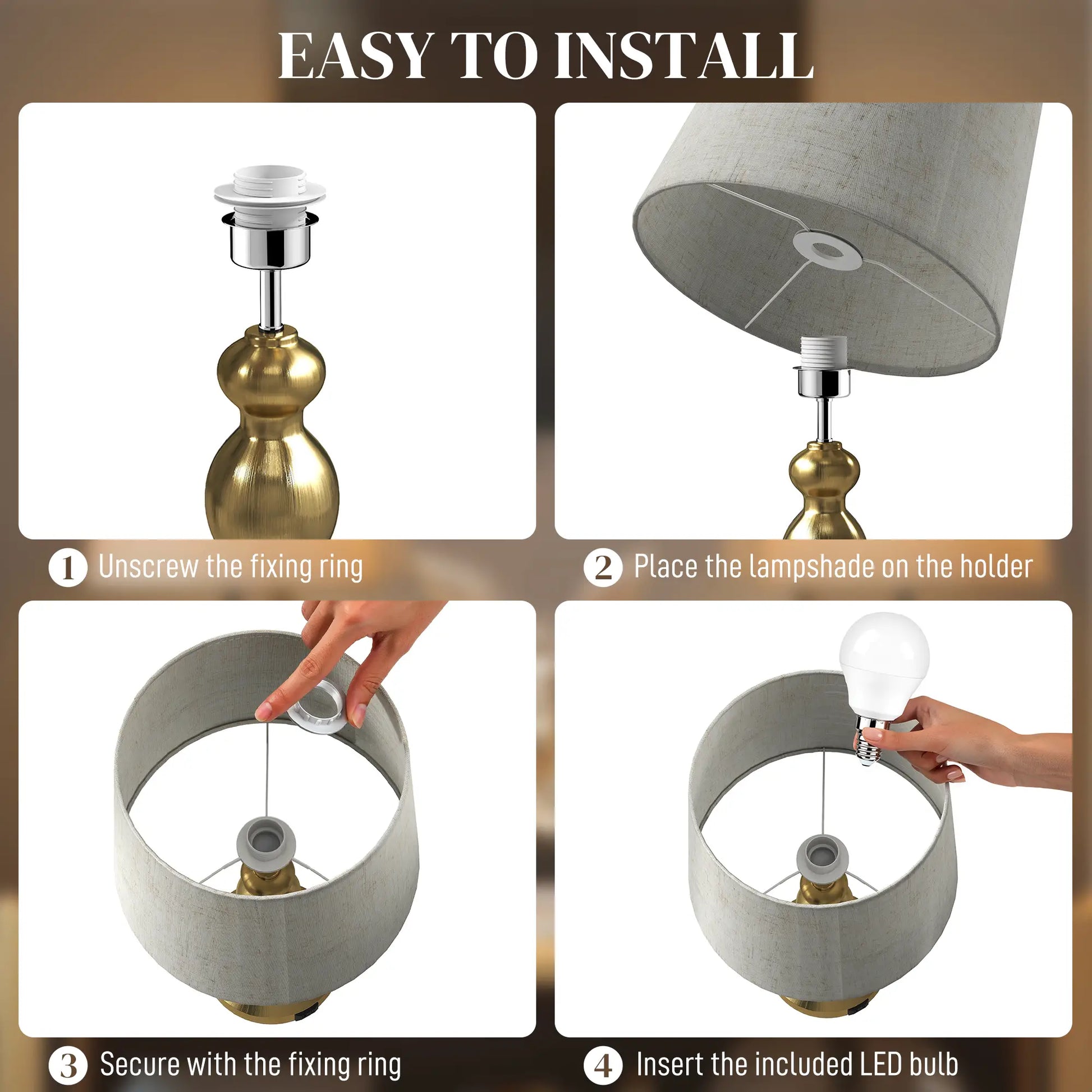 EASY TO INSTALL

1 Unscrew the fixing ring

2 Place the lampshade on the holder

3 Secure with the fixing ring

4 Insert the included LED bulb