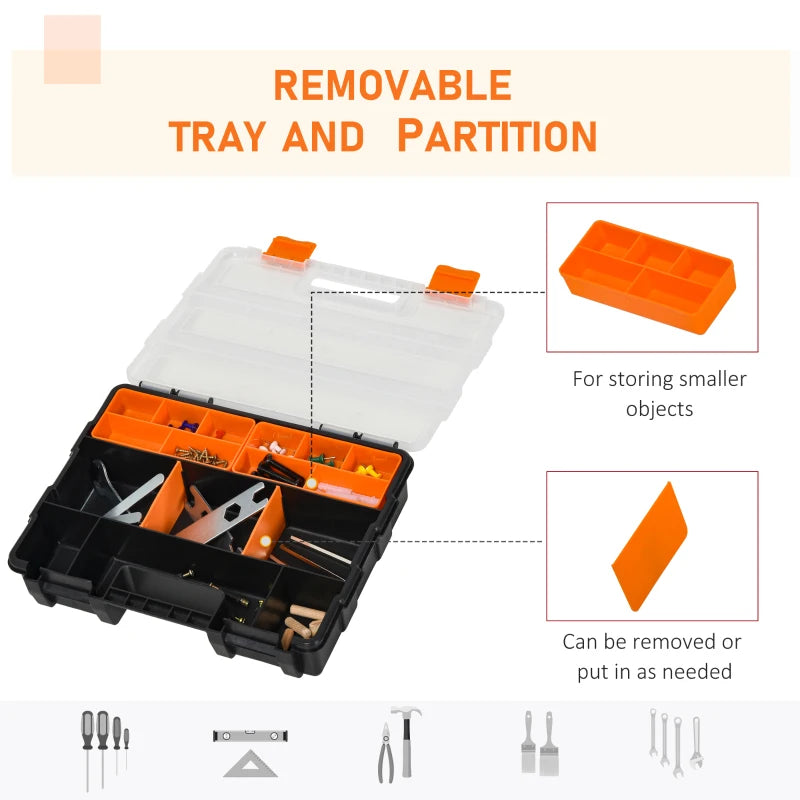 REMOVABLE
TRAY AND PARTITION

For storing smaller objects

Can be removed or put in as needed